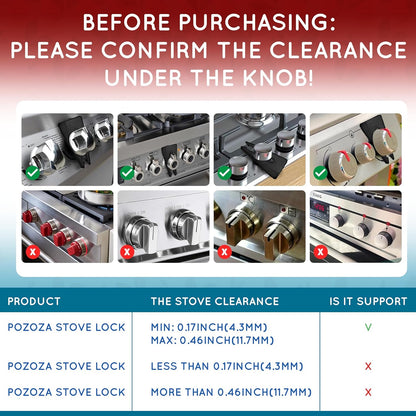 BEFORE PURCHASING:
PLEASE CONFIRM THE CLEARANCE
UNDER THE KNOB!

| PRODUCT | THE STOVE CLEARANCE | IS IT SUPPORT |
|---|---|---|
| POZOZA STOVE LOCK | MIN: 0.17INCH(4.3MM) MAX: 0.46INCH(11.7MM) | V |
| POZOZA STOVE LOCK | LESS THAN 0.17INCH(4.3MM) | X |
| POZOZA STOVE LOCK | MORE THAN 0.46INCH(11.7MM) | X |